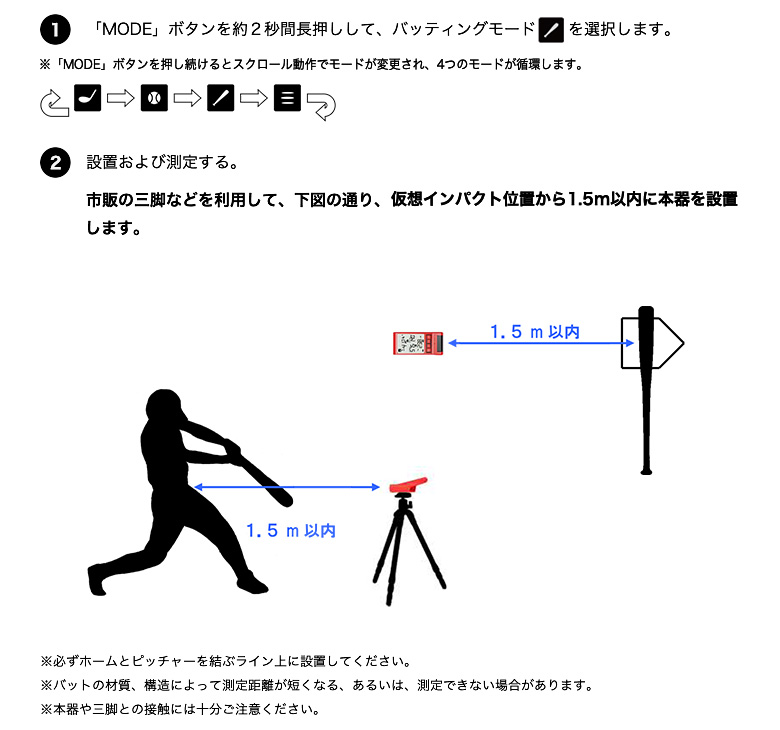 1 「MODE」ボタンを約２秒間長押しして、バッティングモード を選択します。

※「MODE」ボタンを押し続けるとスクロール動作でモードが変更され、4つのモードが循環します。

2 設置および測定する。

市販の三脚などを利用して、下図の通り、仮想インパクト位置から1.5m以内に本器を設置します。

１．５ ｍ 以内

１．５ ｍ 以内

※必ずホームとピッチャーを結ぶライン上に設置してください。
※バットの材質、構造によって測定距離が短くなる、あるいは、測定できない場合があります。
※本器や三脚との接触には十分ご注意ください。