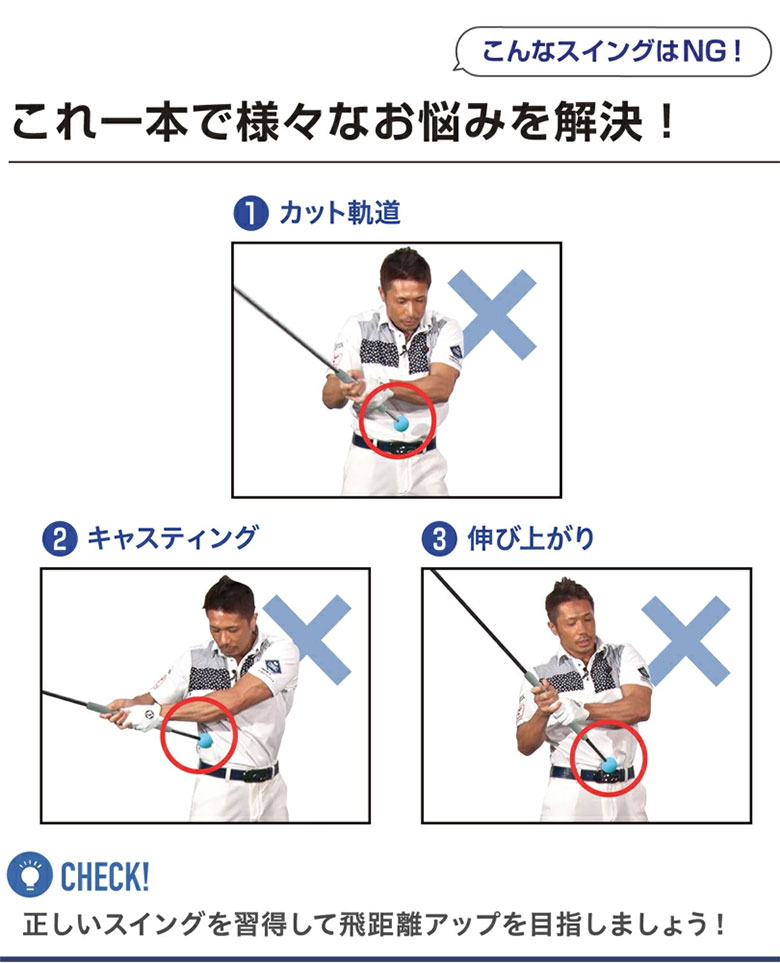 こんなスイングはNG！

これ一本で様々なお悩みを解決！

1 カット軌道

2 キャスティング

3 伸び上がり

CHECK!

正しいスイングを習得して飛距離アップを目指しましょう！