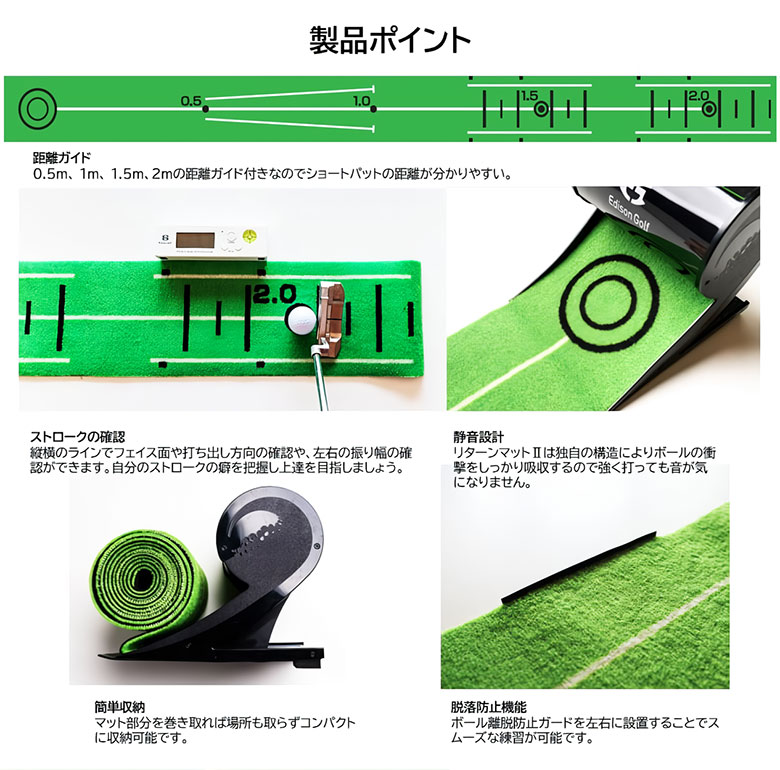 製品ポイント

0.5
1.0
1.5
2.0

距離ガイド
0.5m、1m、1.5m、2mの距離ガイド付きなのでショートパットの距離が分かりやすい。

2.0

Edison Golf

ストロークの確認
縦横のラインでフェイス面や打ち出し方向の確認や、左右の振り幅の確認ができます。自分のストロークの癖を把握し上達を目指しましょう。

静音設計
リターンマットⅡは独自の構造によりボールの衝撃をしっかり吸収するので強く打っても音が気になりません。

簡単収納
マット部分を巻き取れば場所も取らずコンパクトに収納可能です。

脱落防止機能
ボール離脱防止ガードを左右に設置することでスムーズな練習が可能です。