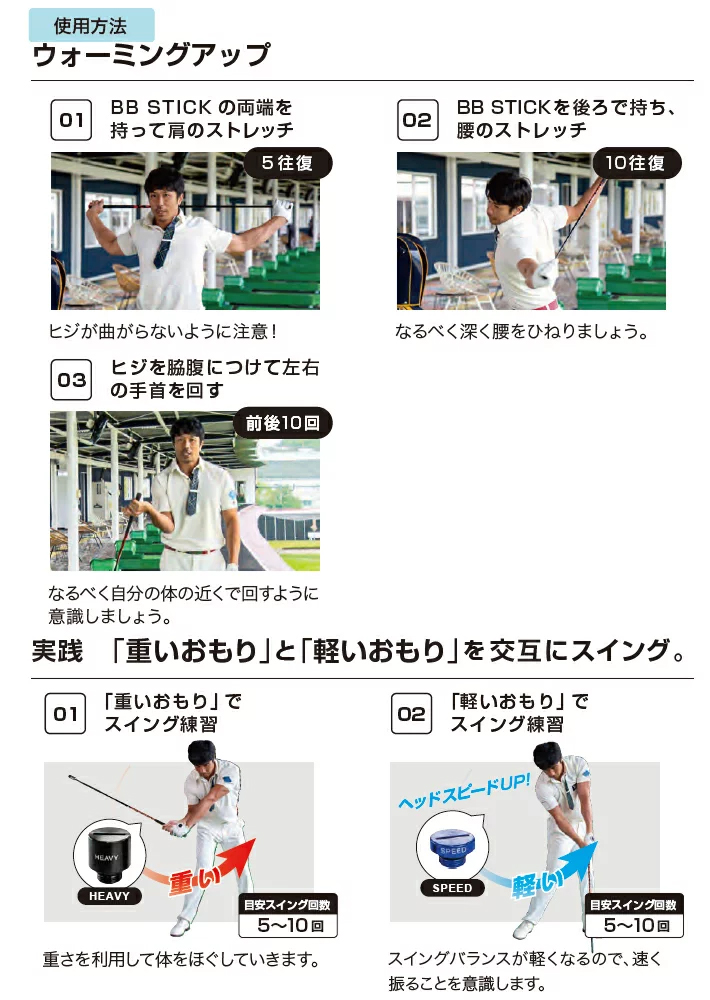 使用方法
ウォーミングアップ

01 BB STICK の両端を持って肩のストレッチ
5往復
ヒジが曲がらないように注意！

02 BB STICKを後ろで持ち、腰のストレッチ
10往復
なるべく深く腰をひねりましょう。

03 ヒジを脇腹につけて左右の手首を回す
前後10回
なるべく自分の体の近くで回すように意識しましょう。

実践 「重いおもり」と「軽いおもり」を交互にスイング。

01 「重いおもり」でスイング練習
HEAVY
HEAVY
重い
目安スイング回数
5〜10回
重さを利用して体をほぐしていきます。

02 「軽いおもり」でスイング練習
ヘッドスピードUP!
SPEED
SPEED
軽い
目安スイング回数
5〜10回
スイングバランスが軽くなるので、速く振ることを意識します。