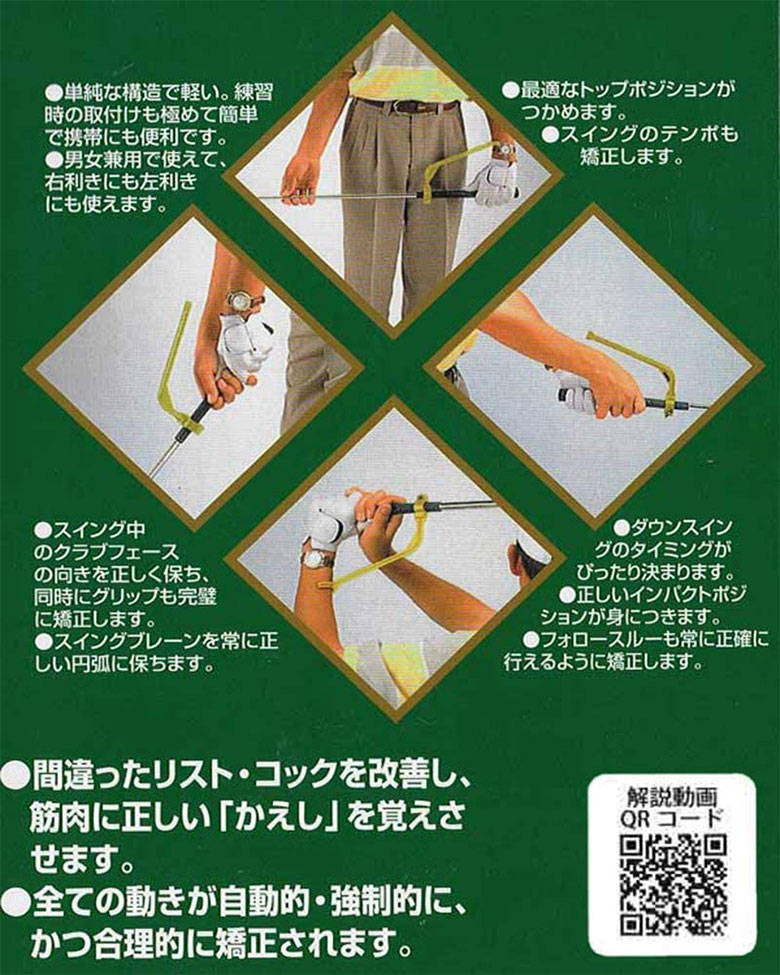 ●単純な構造で軽い。練習時の取付けも極めて簡単で携帯にも便利です。
●男女兼用で使えて、右利きにも左利きにも使えます。

●最適なトップポジションがつかめます。
●スイングのテンポも矯正します。

●スイング中のクラブフェースの向きを正しく保ち、同時にグリップも完璧に矯正します。
●スイングプレーンを常に正しい円弧に保ちます。

●ダウンスイングのタイミングがぴったり決まります。
●正しいインパクトポジションが身につきます。
●フォロースルーも常に正確に行えるように矯正します。

●間違ったリスト・コックを改善し、筋肉に正しい「かえし」を覚えさせます。
●全ての動きが自動的・強制的に、かつ合理的に矯正されます。

解説動画
QRコード