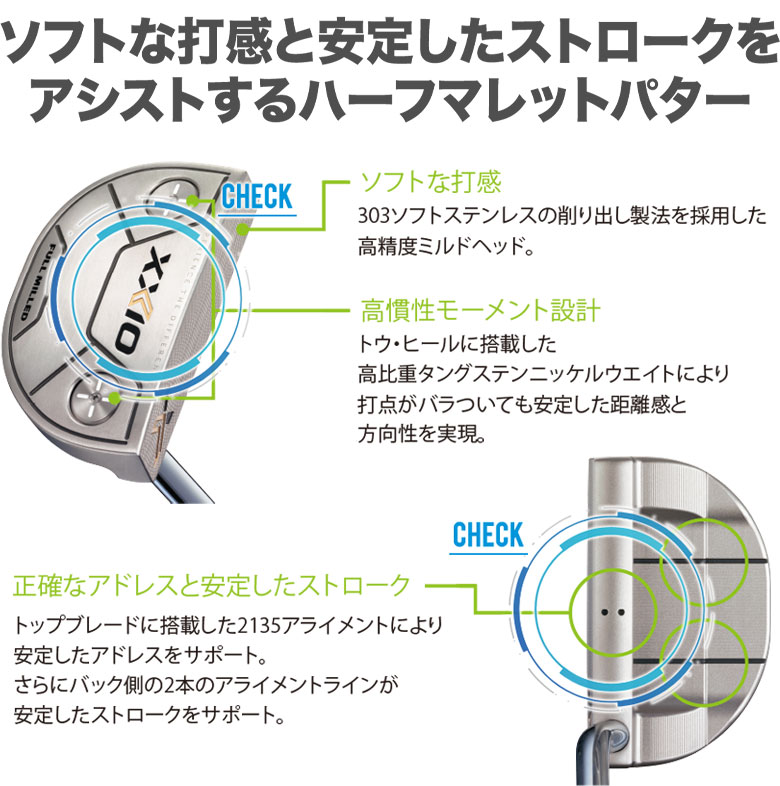 ソフトな打感と安定したストロークをアシストするハーフマレットパター

FULL MILLED

XXIO

CHECK

ソフトな打感
303ソフトステンレスの削り出し製法を採用した高精度ミルドヘッド。

高慣性モーメント設計
トウ・ヒールに搭載した高比重タングステンニッケルウエイトにより打点がバラついても安定した距離感と方向性を実現。

CHECK

正確なアドレスと安定したストローク
トップブレードに搭載した2135アライメントにより安定したアドレスをサポート。
さらにバック側の2本のアライメントラインが安定したストロークをサポート。