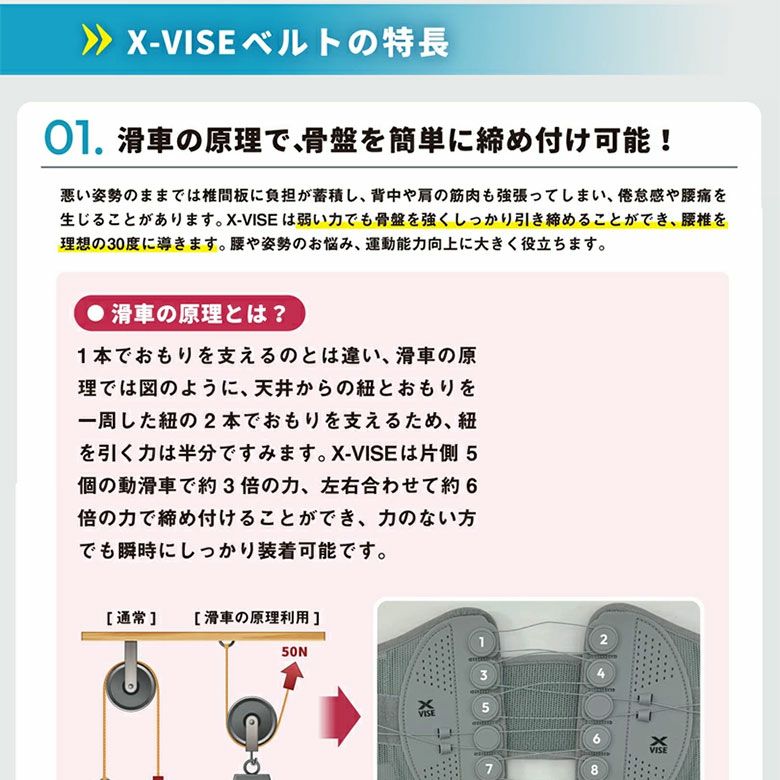 X-VISEベルトの特長

01. 滑車の原理で、骨盤を簡単に締め付け可能！

悪い姿勢のままでは椎間板に負担が蓄積し、背中や肩の筋肉も強張ってしまい、倦怠感や腰痛を生じることがあります。X-VISEは弱い力でも骨盤を強くしっかり引き締めることができ、腰椎を理想の30度に導きます。腰や姿勢のお悩み、運動能力向上に大きく役立ちます。

● 滑車の原理とは？

1本でおもりを支えるのとは違い、滑車の原理では図のように、天井からの紐とおもりを一周した紐の2本でおもりを支えるため、紐を引く力は半分ですみます。X-VISEは片側5個の動滑車で約3倍の力、左右合わせて約6倍の力で締め付けることができ、力のない方でも瞬時にしっかり装着可能です。

[通常]

[滑車の原理利用]

50N

1
2
3
4
5
6
7
8

X VISE

X VISE