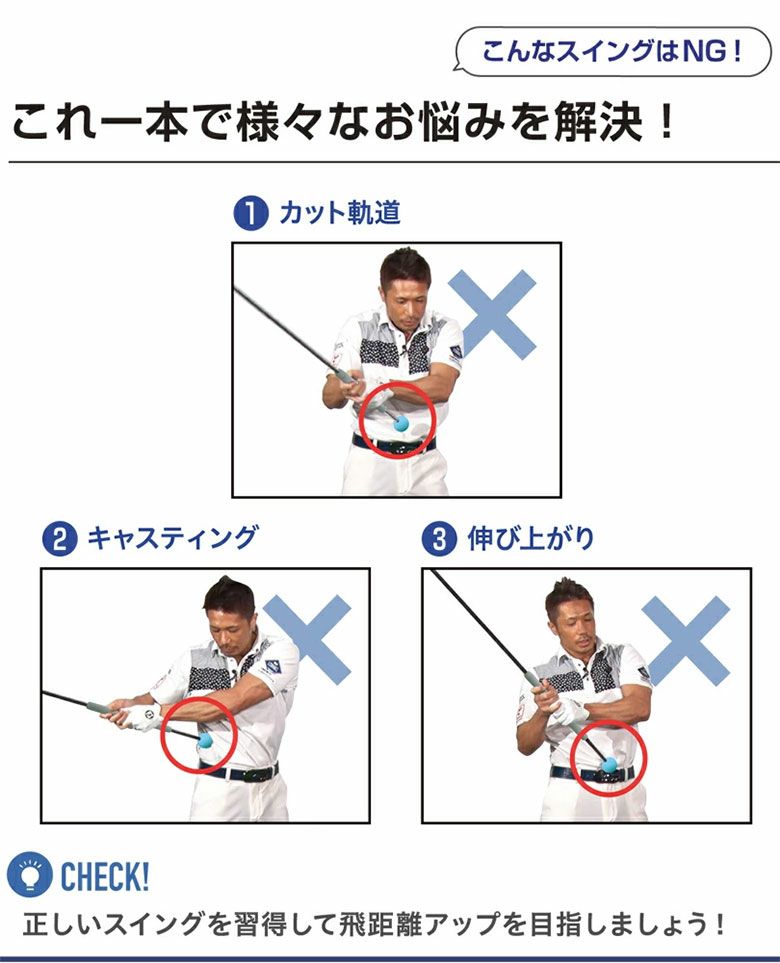 こんなスイングはNG！

これ一本で様々なお悩みを解決！

1 カット軌道

2 キャスティング

3 伸び上がり

CHECK!

正しいスイングを習得して飛距離アップを目指しましょう！