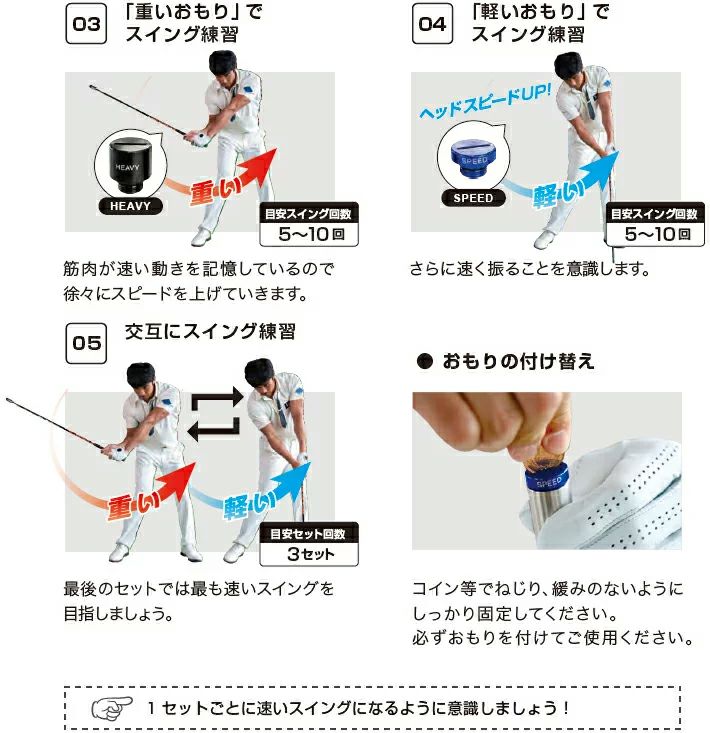 03 「重いおもり」でスイング練習

HEAVY

HEAVY

重い

目安スイング回数
5～10回

筋肉が速い動きを記憶しているので徐々にスピードを上げていきます。

04 「軽いおもり」でスイング練習

ヘッドスピードUP!

SPEED

SPEED

軽い

目安スイング回数
5～10回

さらに速く振ることを意識します。

05 交互にスイング練習

重い

軽い

目安セット回数
3セット

最後のセットでは最も速いスイングを目指しましょう。

● おもりの付け替え

SPEED

コイン等でねじり、緩みのないようにしっかり固定してください。
必ずおもりを付けてご使用ください。

1セットごとに速いスイングになるように意識しましょう！