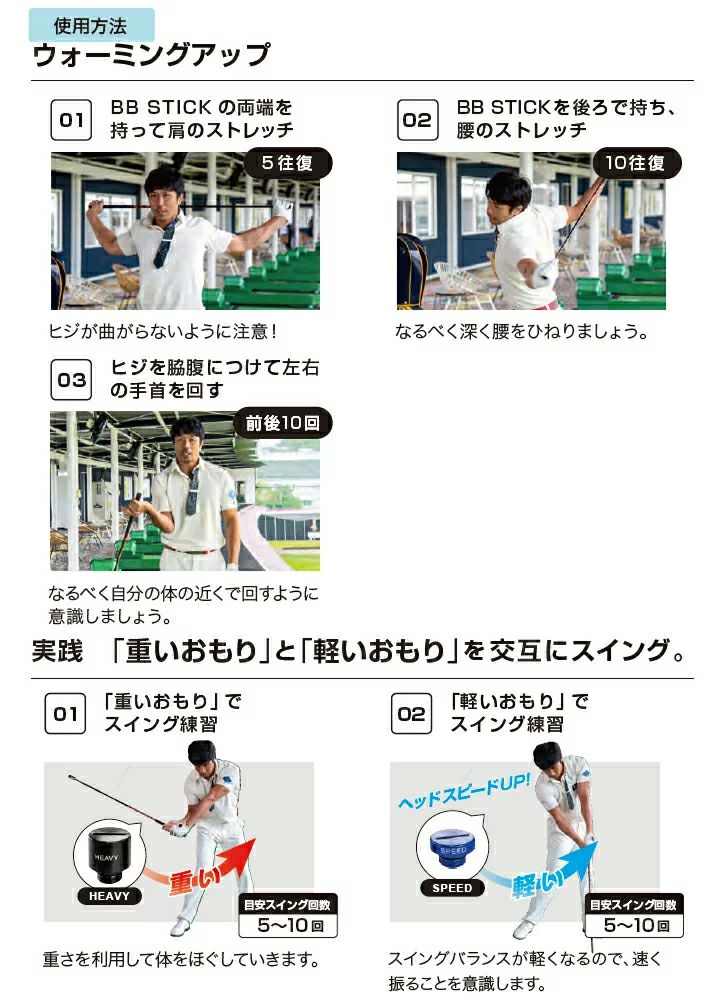 使用方法
ウォーミングアップ

01 BB STICK の両端を持って肩のストレッチ

5往復

ヒジが曲がらないように注意！

02 BB STICKを後ろで持ち、腰のストレッチ

10往復

なるべく深く腰をひねりましょう。

03 ヒジを脇腹につけて左右の手首を回す

前後10回

なるべく自分の体の近くで回すように意識しましょう。

実践 「重いおもり」と「軽いおもり」を交互にスイング。

01 「重いおもり」でスイング練習

HEAVY

HEAVY

重い

目安スイング回数
5〜10回

重さを利用して体をほぐしていきます。

02 「軽いおもり」でスイング練習

ヘッドスピードUP!

SPEED

SPEED

軽い

目安スイング回数
5〜10回

スイングバランスが軽くなるので、速く振ることを意識します。